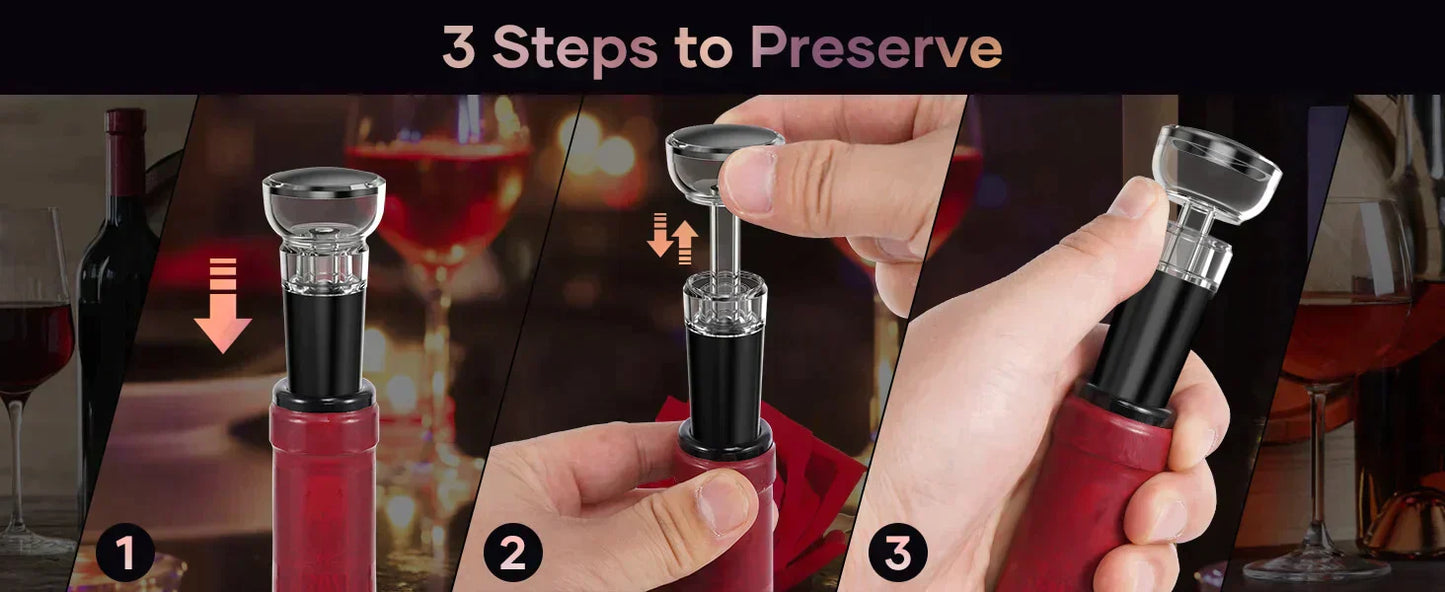 3 Steps to Preserve

1

2

3