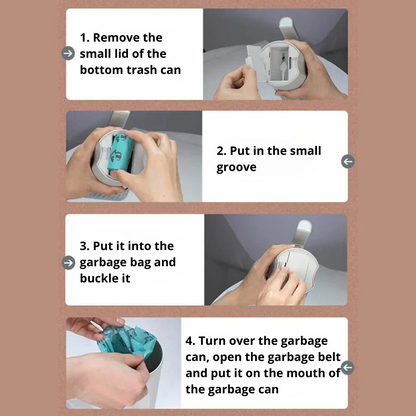 1. Remove the small lid of the bottom trash can

2. Put in the small groove

3. Put it into the garbage bag and buckle it

4. Turn over the garbage can, open the garbage belt and put it on the mouth of the garbage can