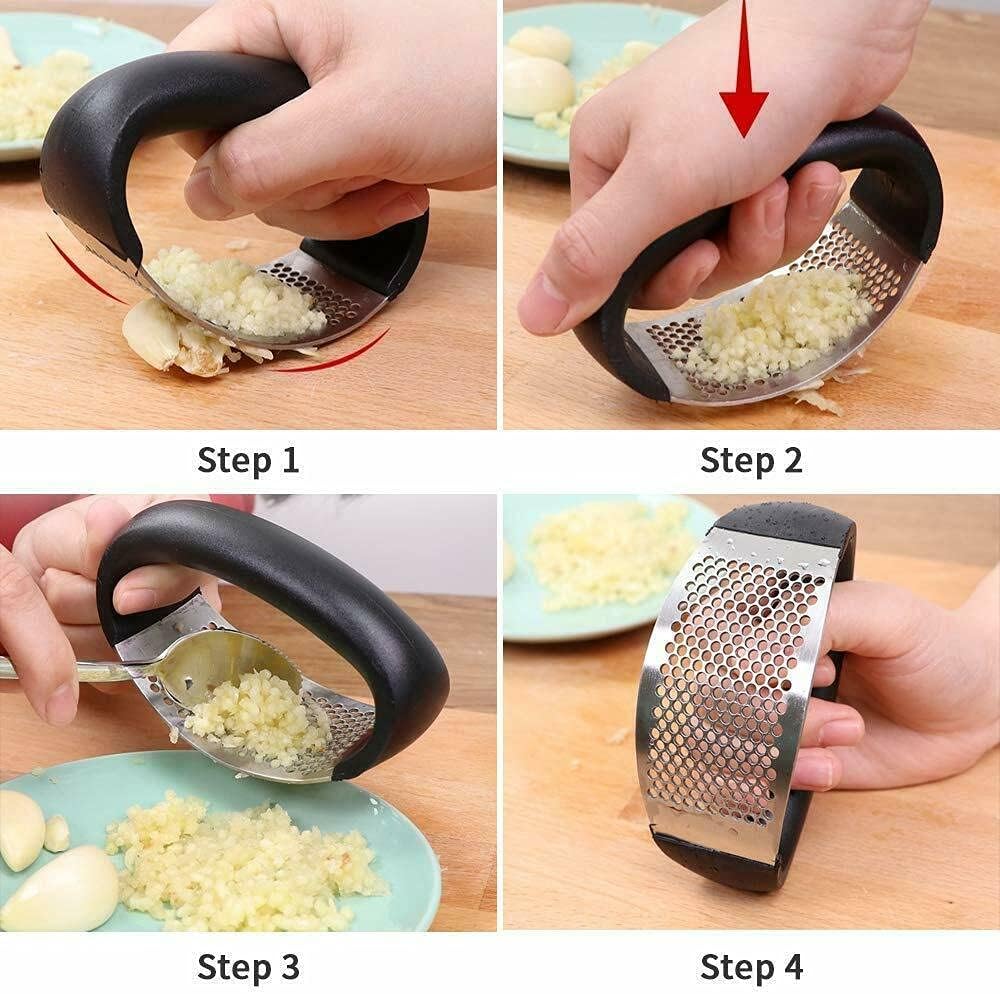 Step 1

Step 2

Step 3

Step 4