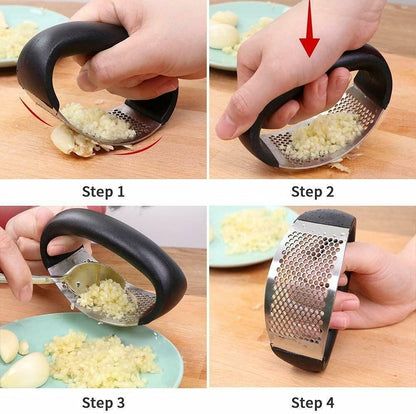 Step 1

Step 2

Step 3

Step 4