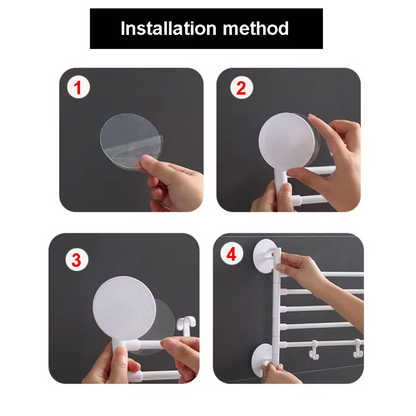 Installation method

1

2

3

4