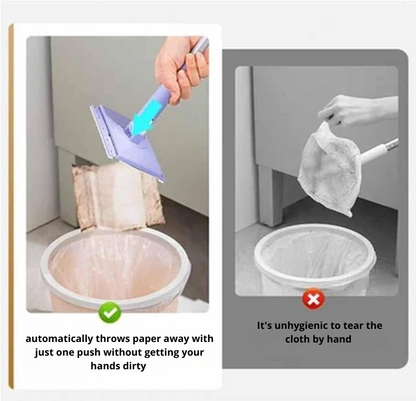 automatically throws paper away with just one push without getting your hands dirty

It's unhygienic to tear the cloth by hand