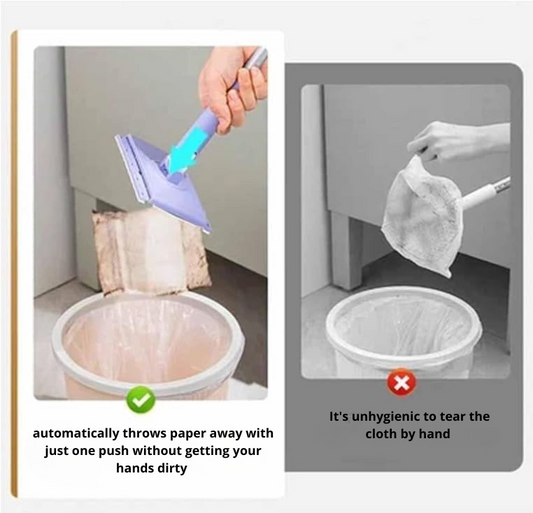 automatically throws paper away with just one push without getting your hands dirty

It's unhygienic to tear the cloth by hand